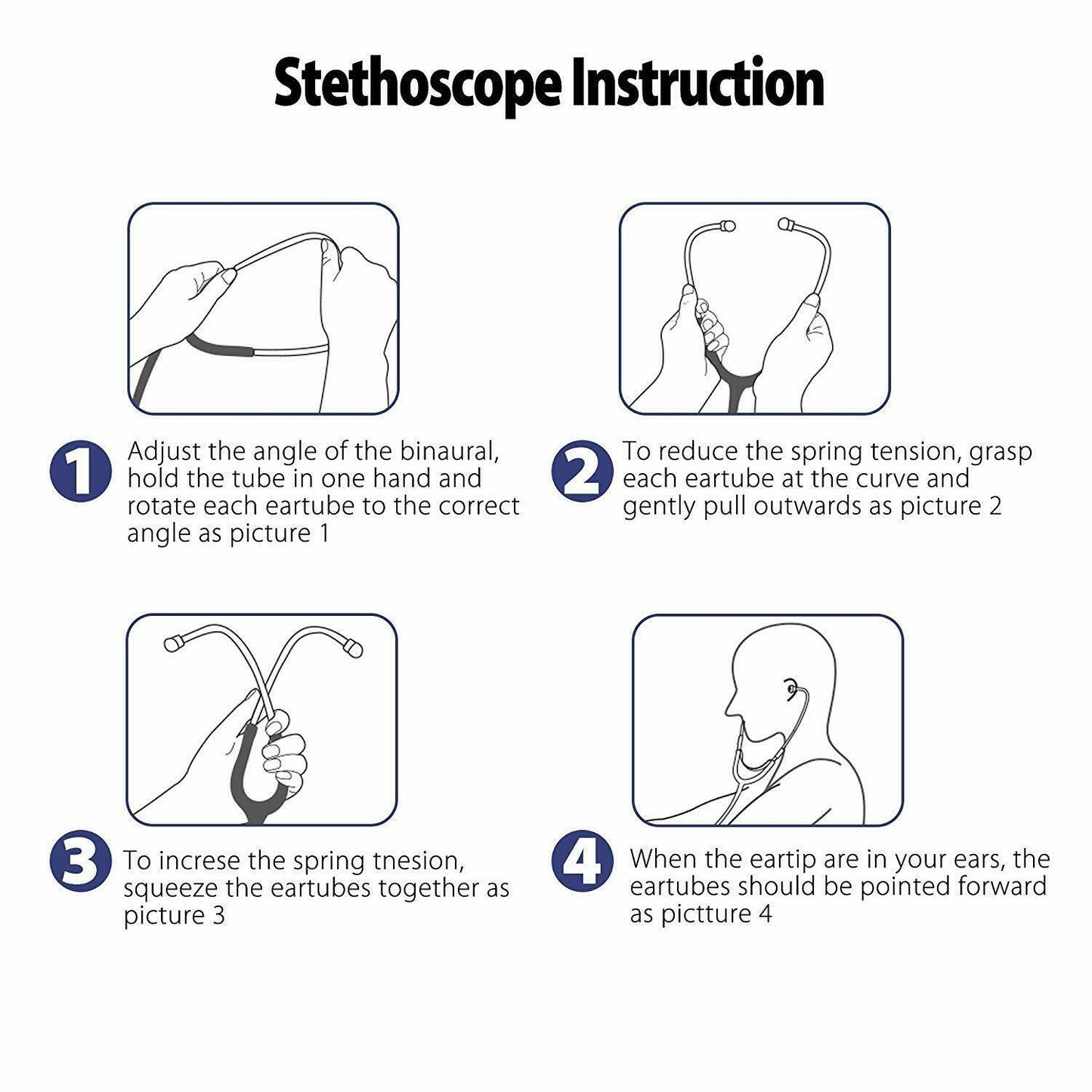 Stethoscope Instruction

1 Adjust the angle of the binaural, hold the tube in one hand and rotate each eartube to the correct angle as picture 1

2 To reduce the spring tension, grasp each eartube at the curve and gently pull outwards as picture 2

3 To increse the spring tnesion, squeeze the eartubes together as picture 3

4 When the eartip are in your ears, the eartubes should be pointed forward as pictture 4