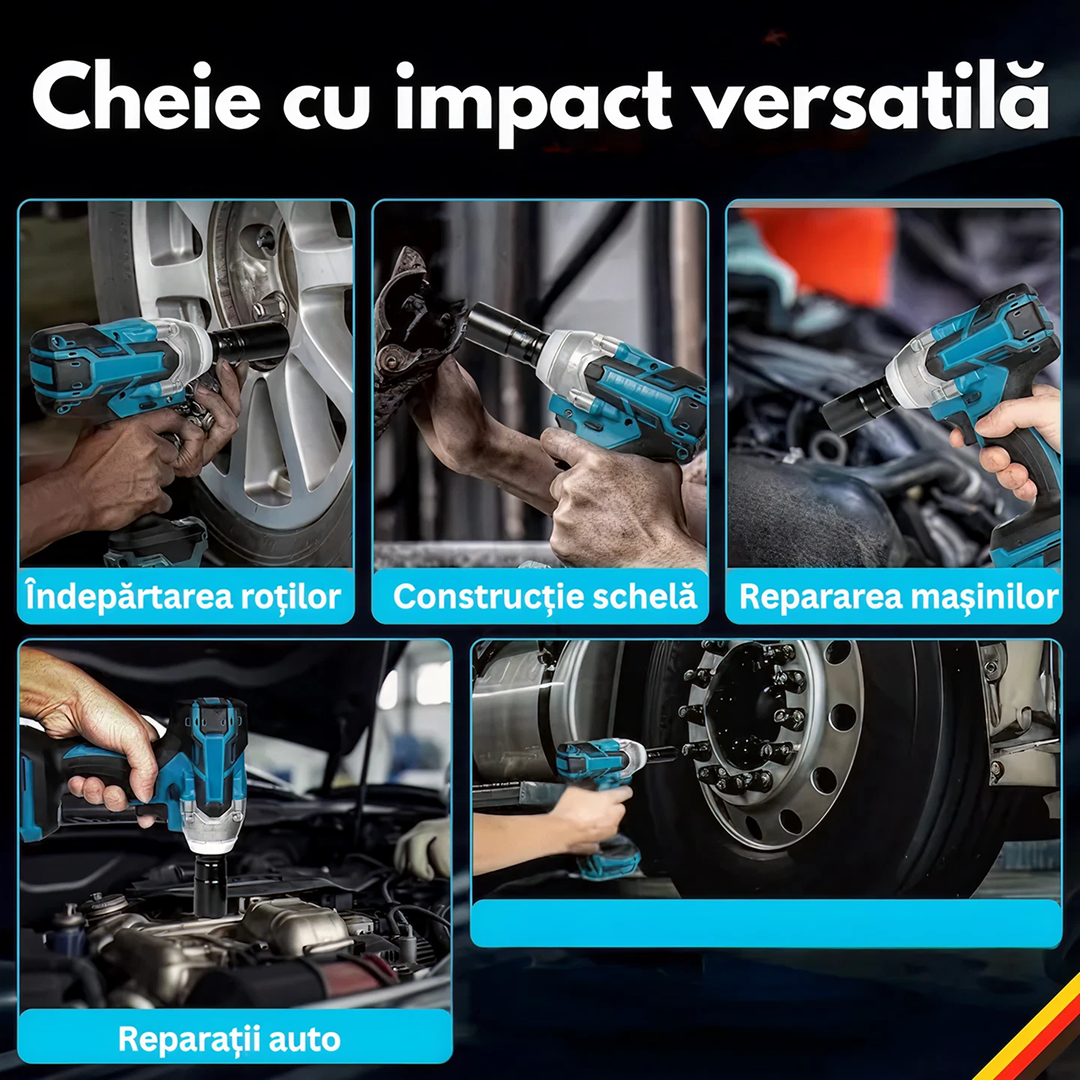 Cheie cu impact versatilă

Îndepărtarea roților

Construcție schelă

Repararea mașinilor

Reparații auto