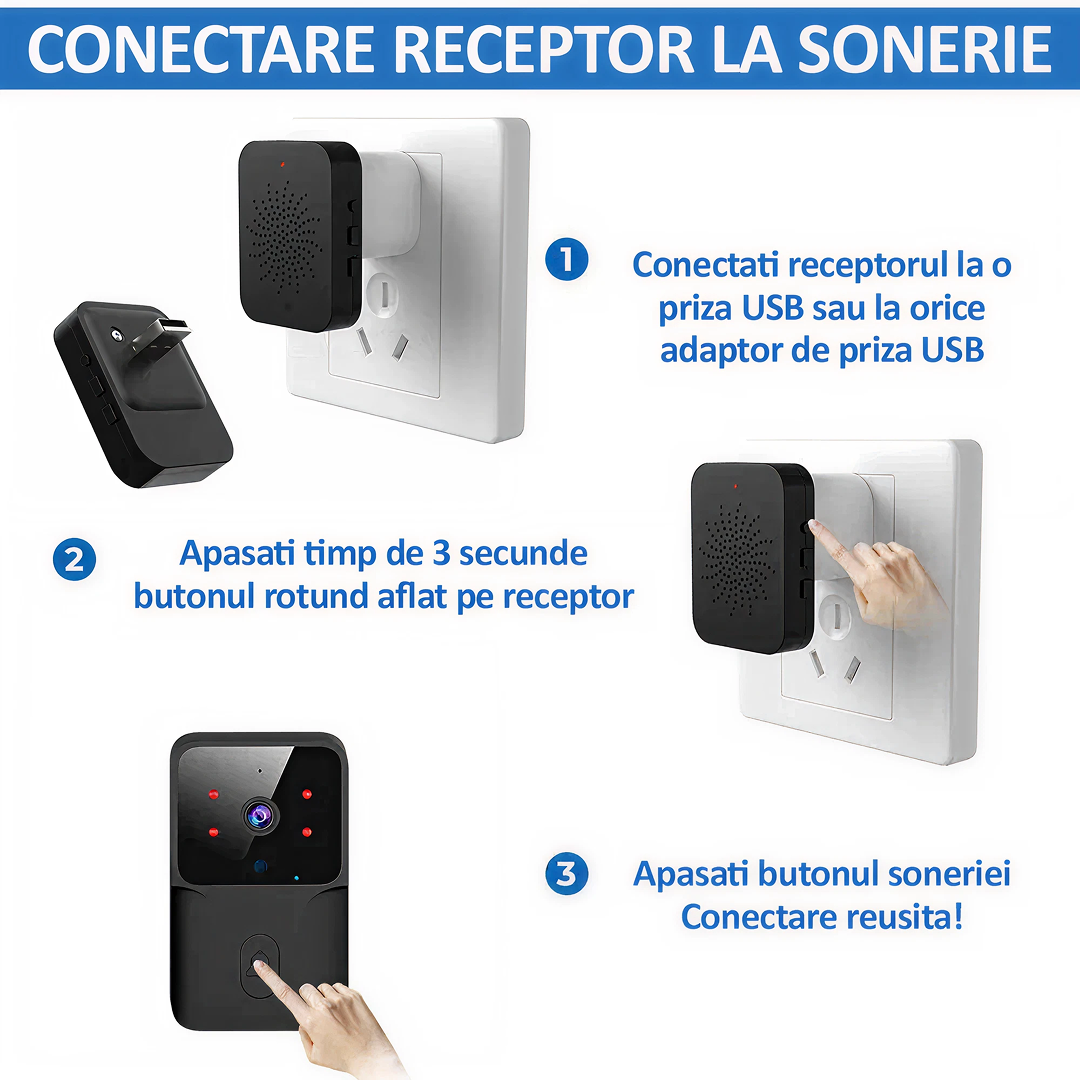 CONECTARE RECEPTOR LA SONERIE

1 Conectati receptorul la o priza USB sau la orice adaptor de priza USB

2 Apasati timp de 3 secunde butonul rotund aflat pe receptor

3 Apasati butonul soneriei Conectare reusita!