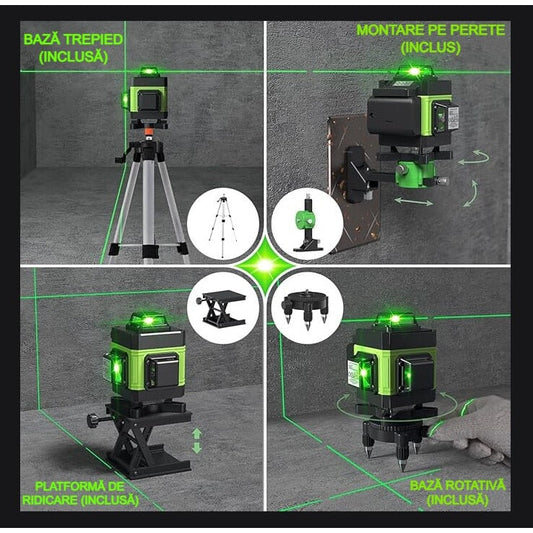 BAZĂ TREPIED
(INCLUSĂ)

MONTARE PE PERETE
(INCLUS)

PLATFORMĂ DE
RIDICARE (INCLUSĂ)

BAZĂ ROTATIVĂ
(INCLUSĂ)