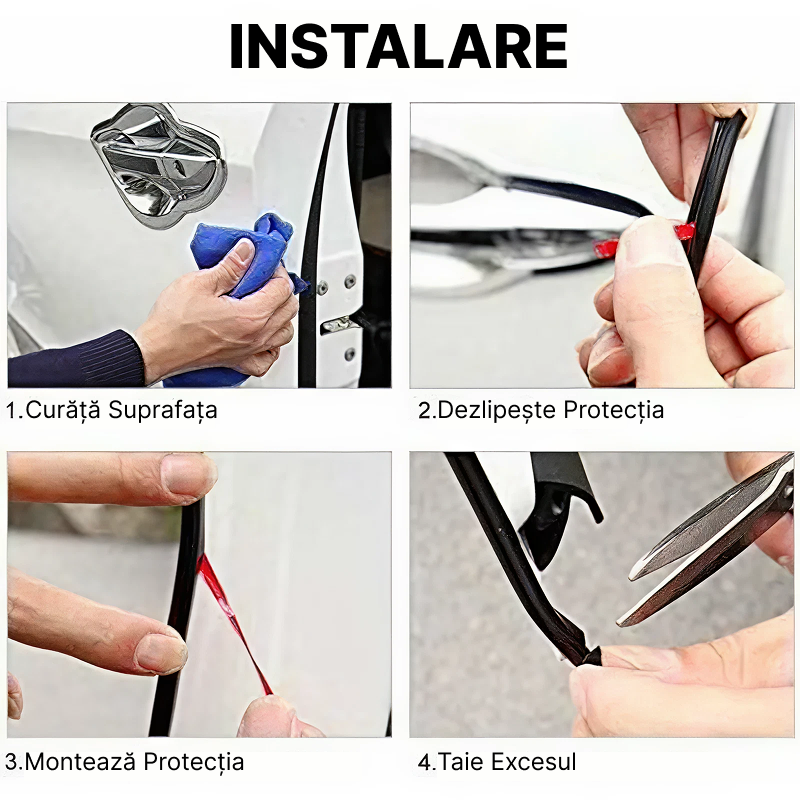 INSTALARE

1.Curăță Suprafața

2.Dezlipește Protecția

3.Montează Protecția

4.Taie Excesul