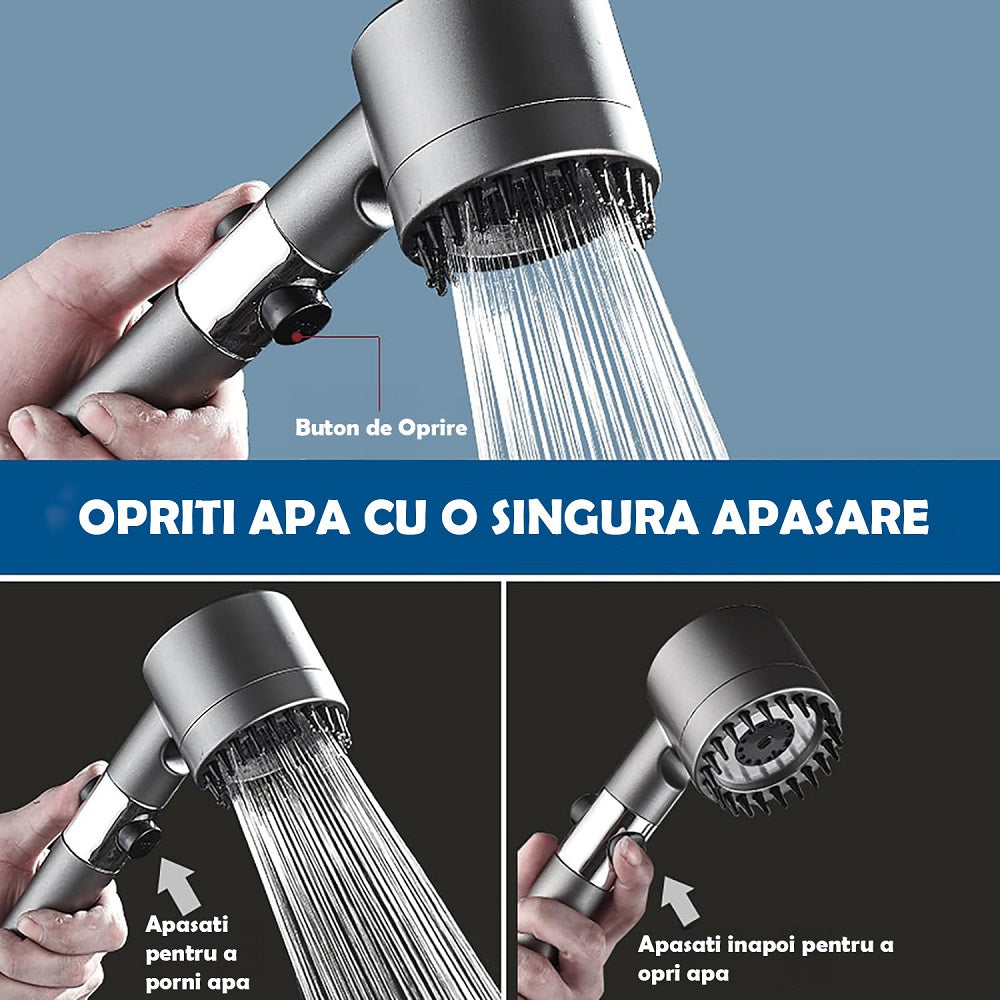 Buton de Oprire

OPRITI APA CU O SINGURA APASARE

Apasati pentru a porni apa

Apasati inapoi pentru a opri apa