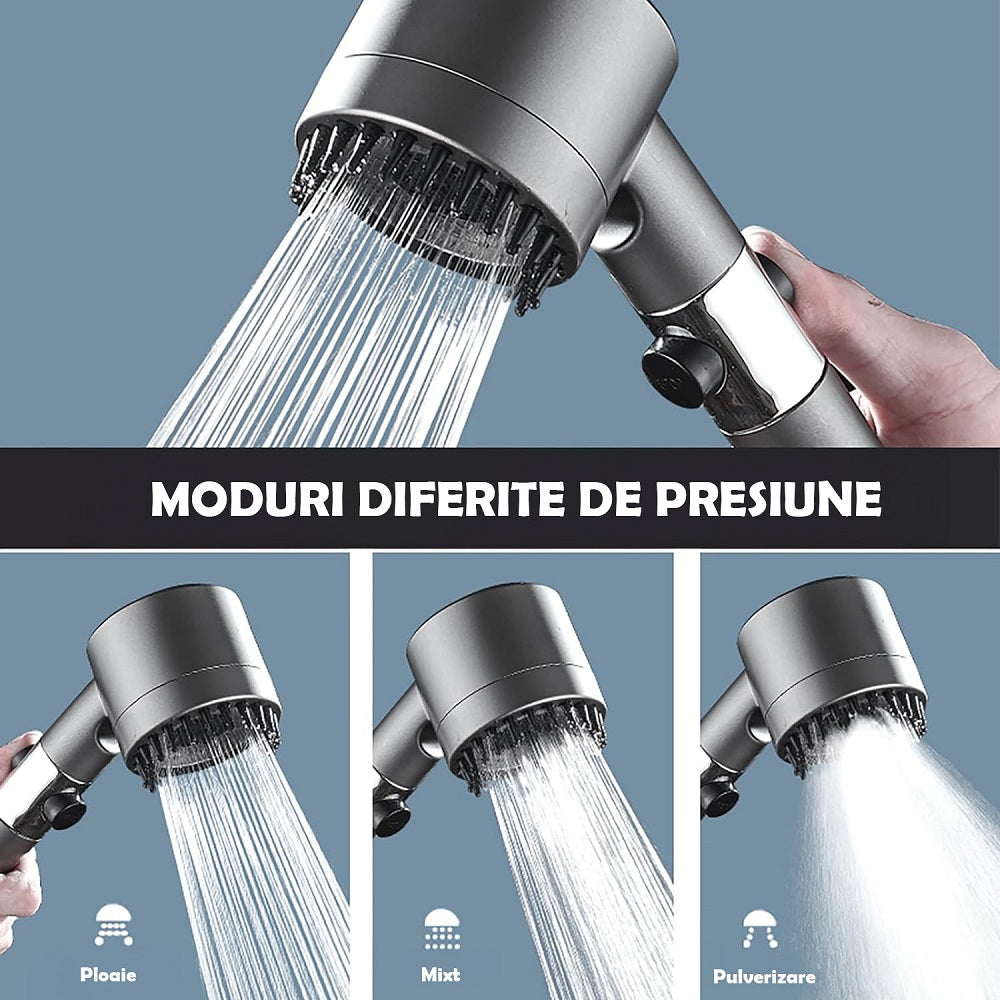 MODURI DIFERITE DE PRESIUNE

Ploaie

Mixt

Pulverizare