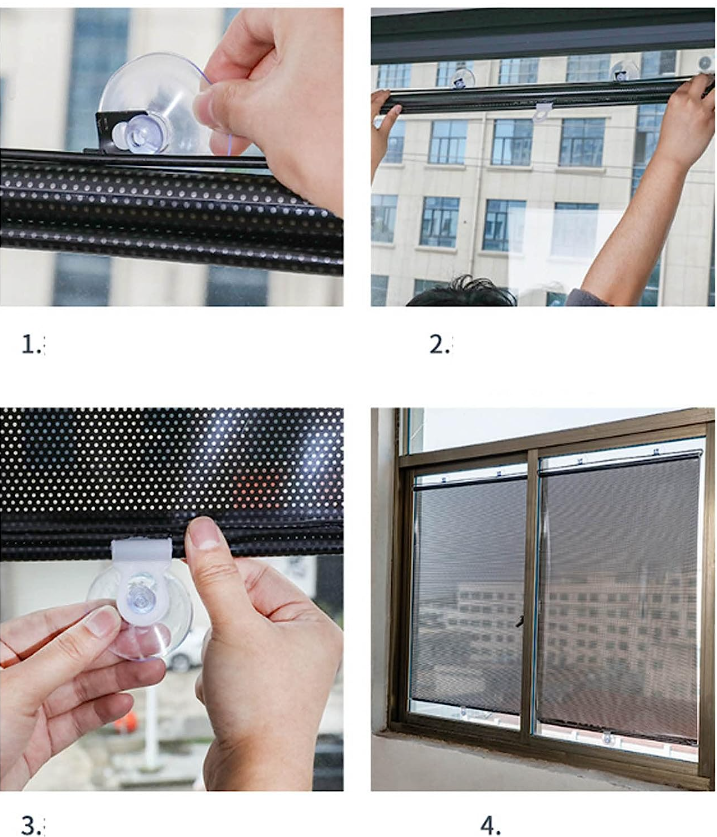 1.

2.

3.

4.