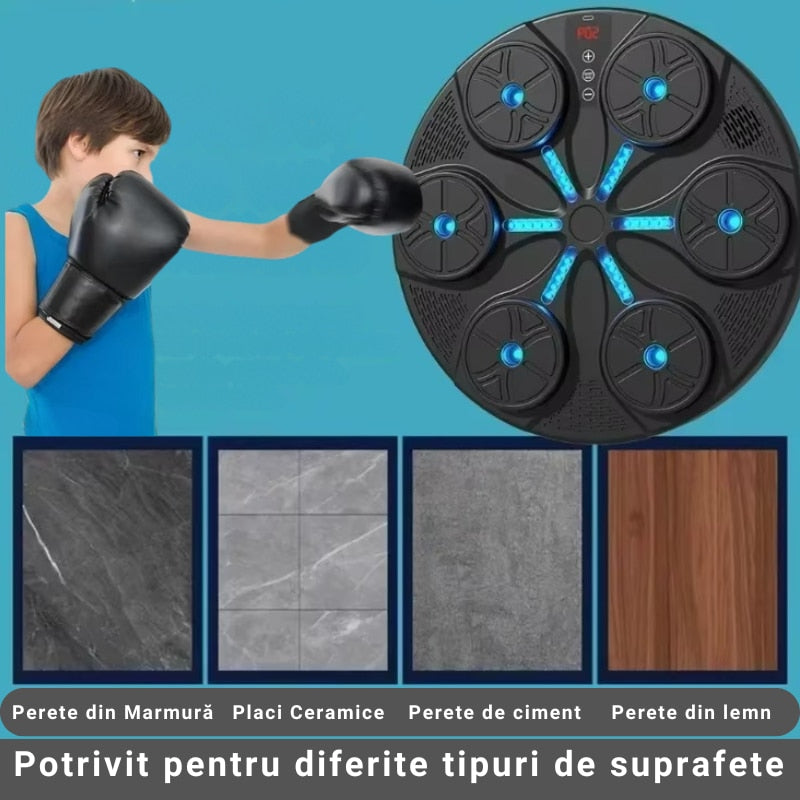 P02

Perete din Marmură
Placi Ceramice
Perete de ciment
Perete din lemn

Potrivit pentru diferite tipuri de suprafete