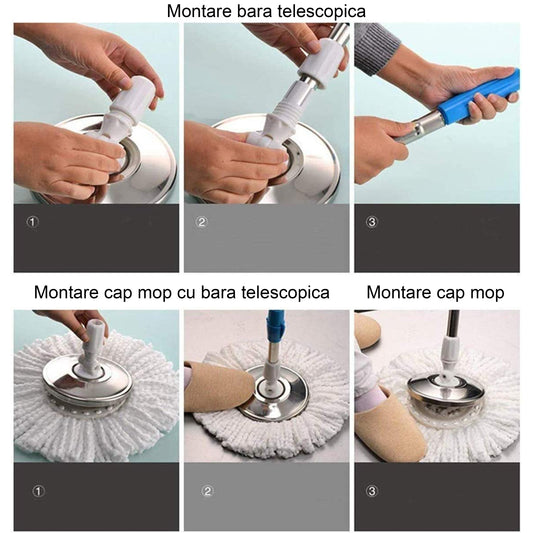 Montare bara telescopica

①

②

③

Montare cap mop cu bara telescopica

Montare cap mop

①

②

③