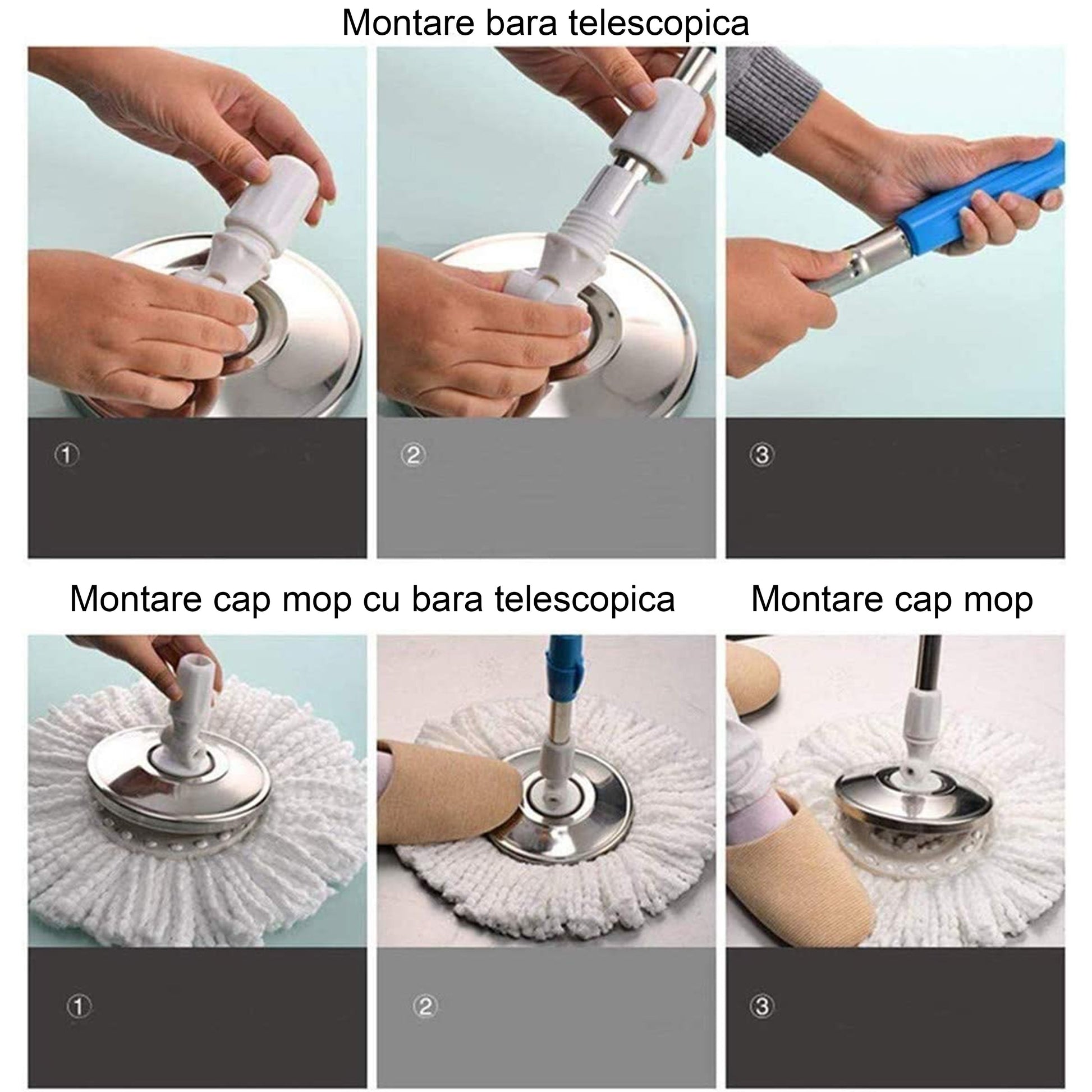 Montare bara telescopica

①

②

③

Montare cap mop cu bara telescopica

Montare cap mop

①

②

③