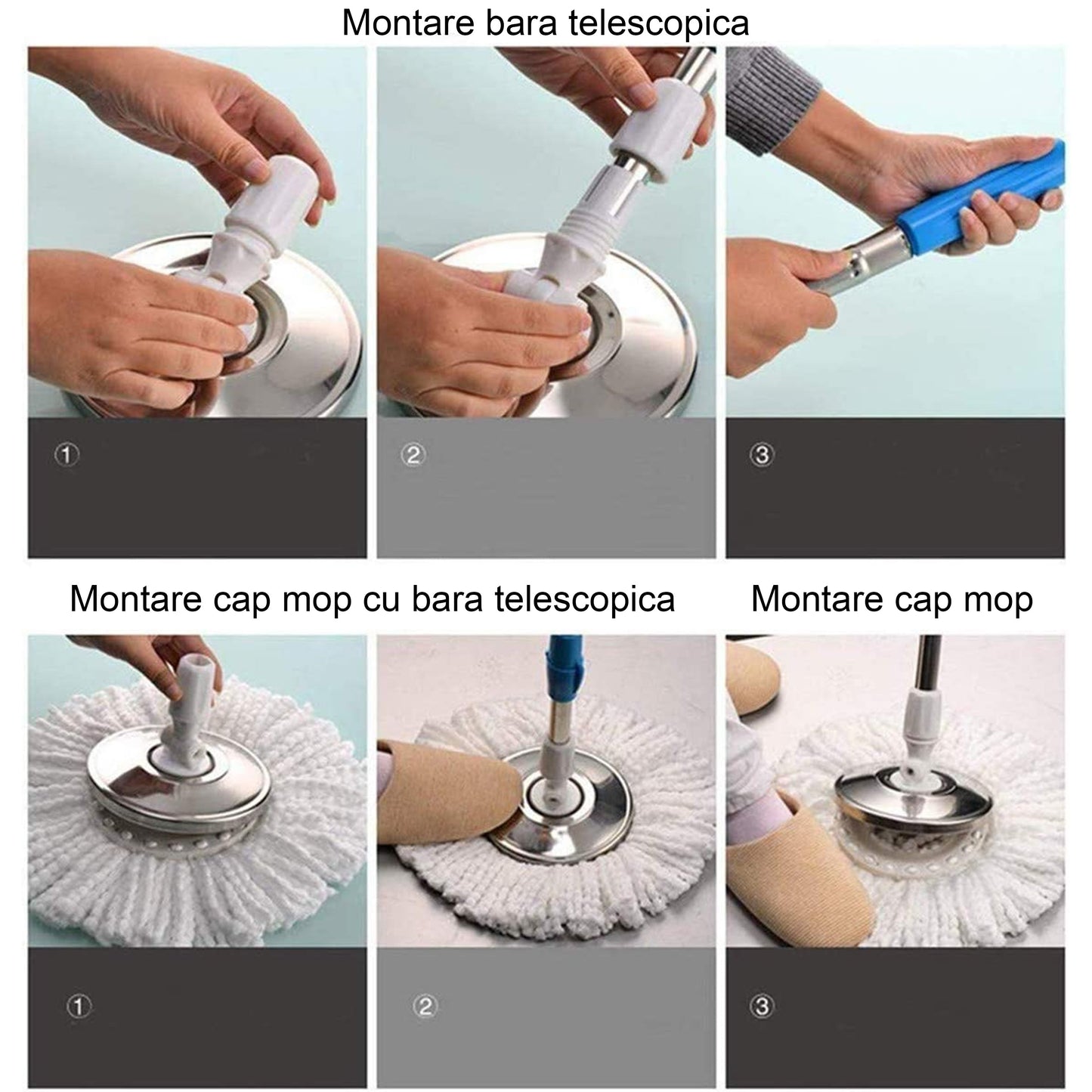 Montare bara telescopica

①

②

③

Montare cap mop cu bara telescopica

Montare cap mop

①

②

③